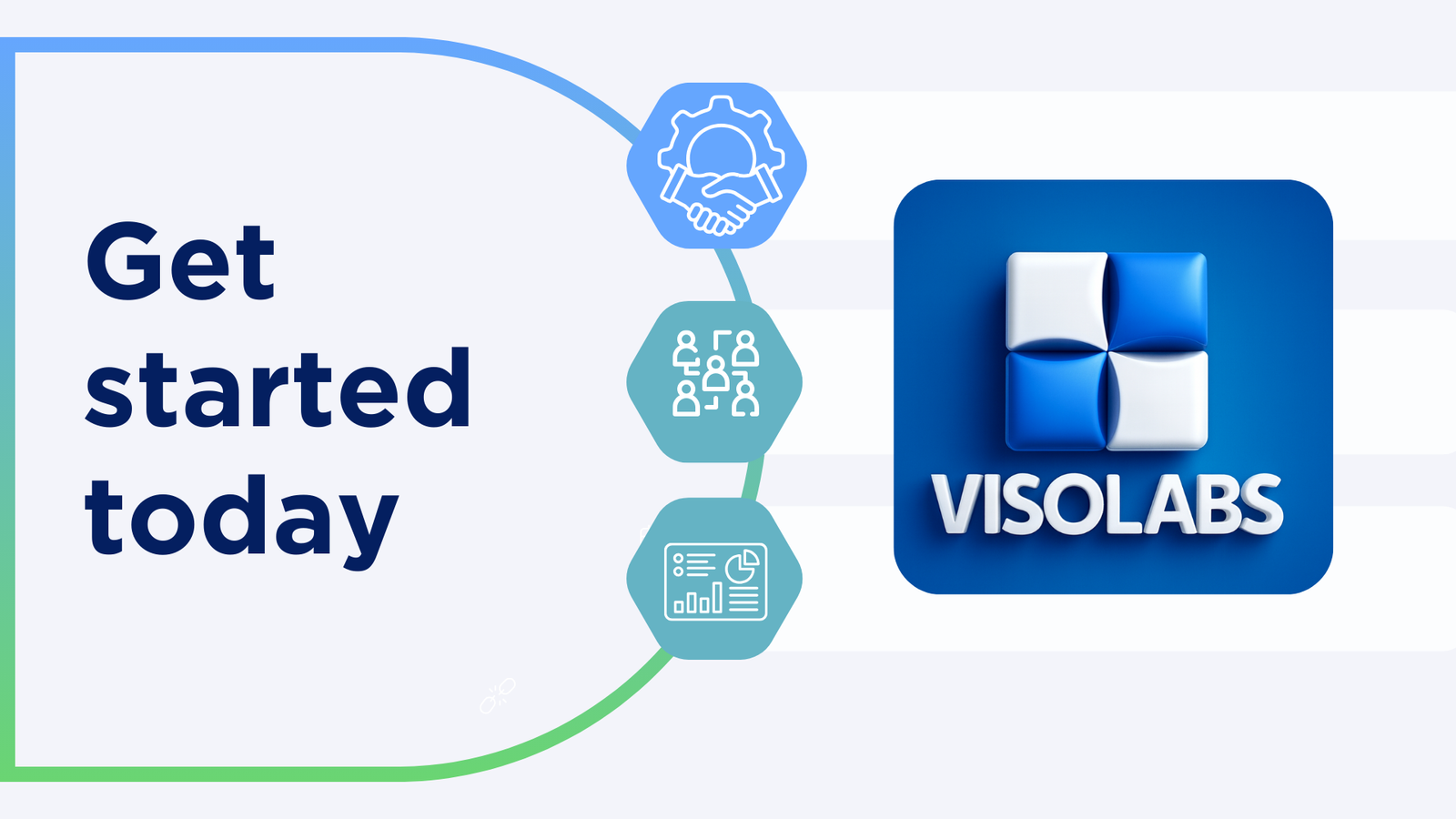 Get started today

VISOLABS