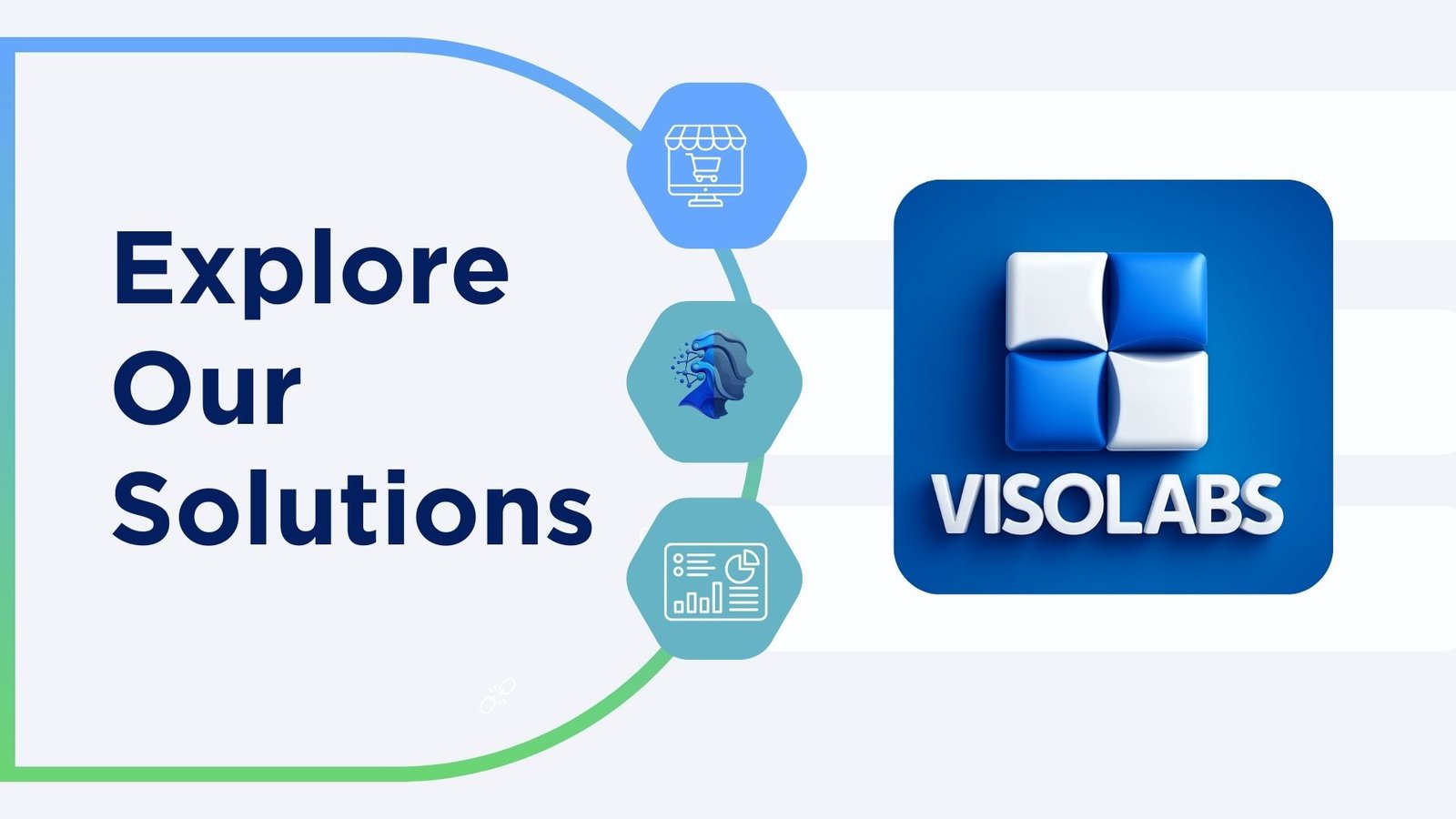 Explore Our Solutions

VISOLABS